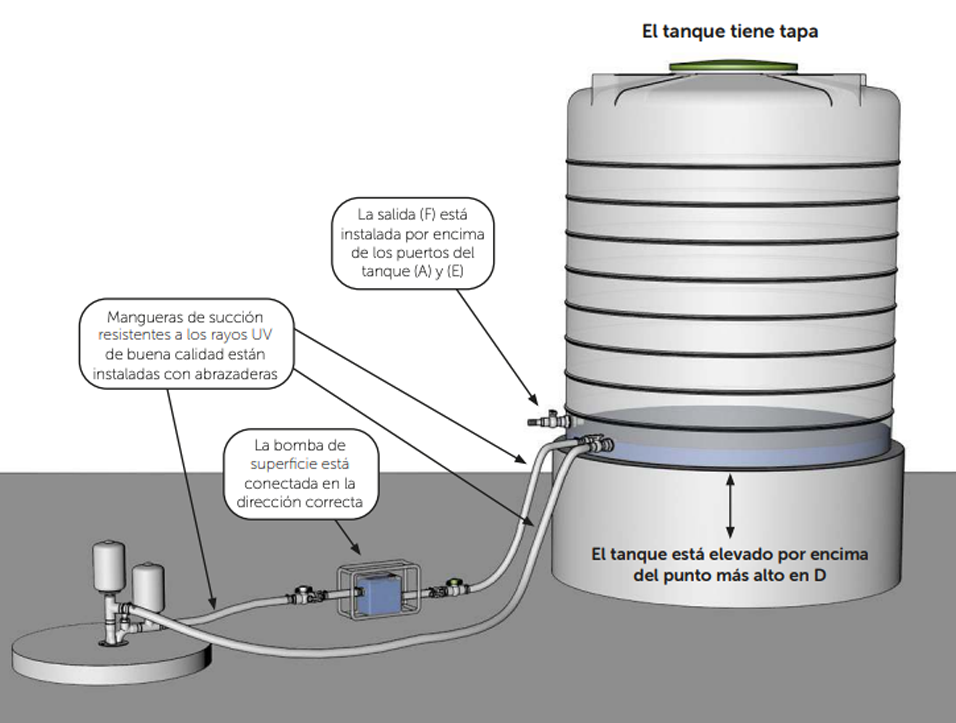 El tanque tiene tapa

La salida (F) está instalada por encima de los puertos del tanque (A) y (E)

Mangueras de succión resistentes a los rayos UV de buena calidad están instaladas con abrazaderas

La bomba de superficie está conectada en la dirección correcta

El tanque está elevado por encima del punto más alto en D